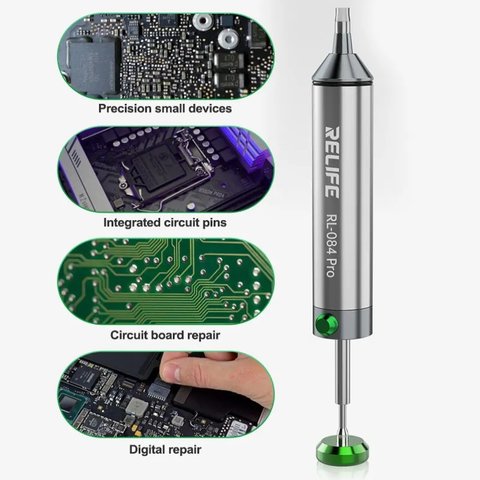 Precision small devices

Integrated circuit pins

Circuit board repair

Digital repair

RELIFE

RL-084 Pro